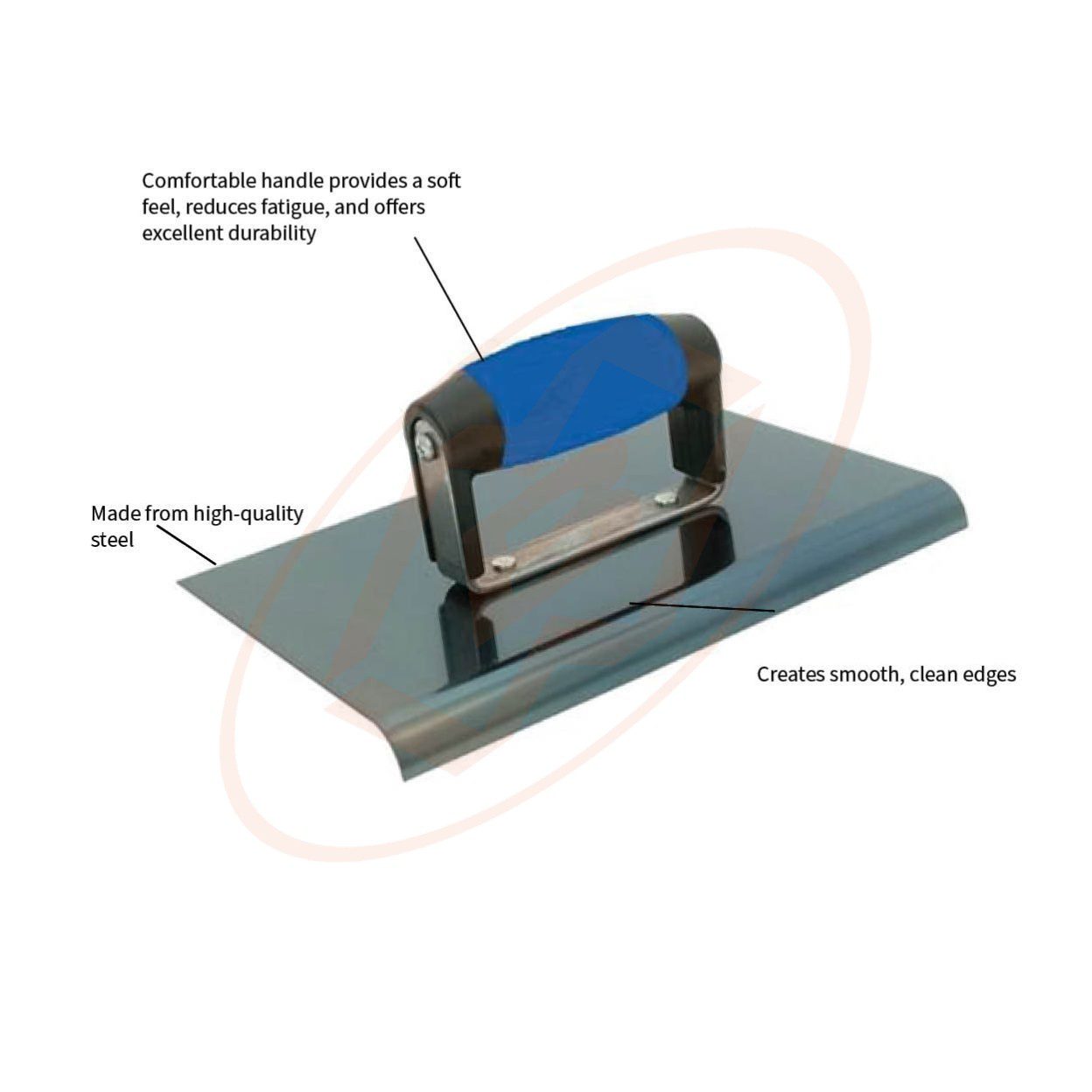 Comfortable handle provides a soft feel, reduces fatigue, and offers excellent durability

Made from high-quality steel

Creates smooth, clean edges